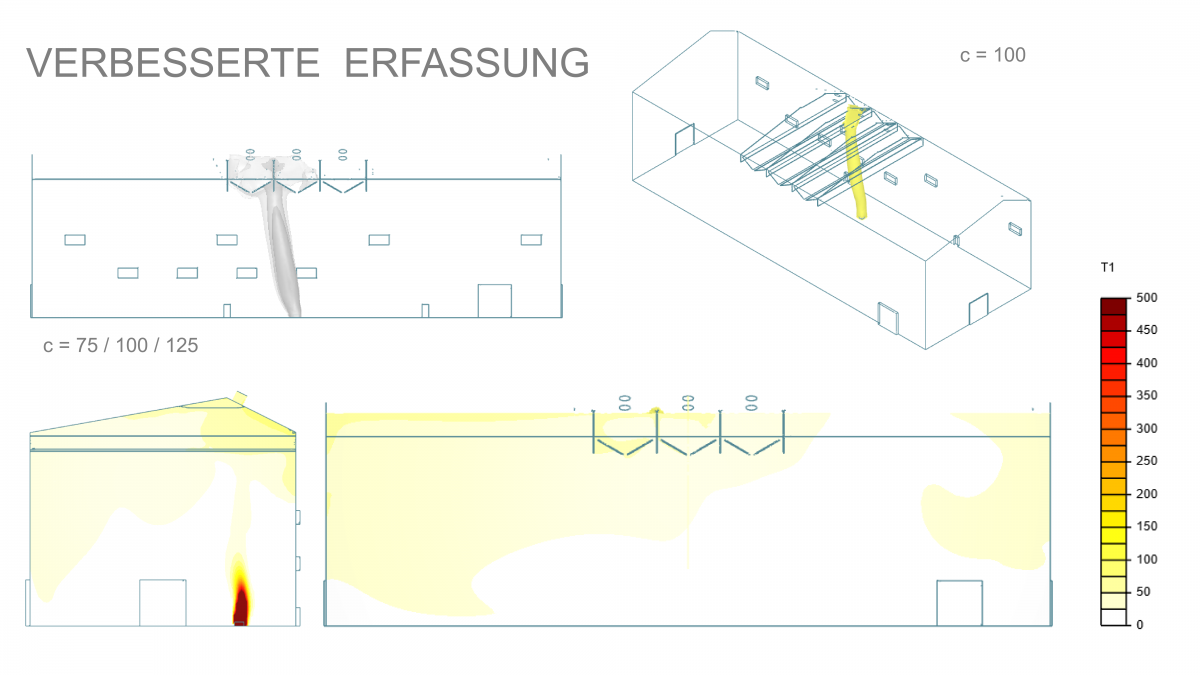 VERBESSERTE ERFASSUNG

c = 100

c = 75 / 100 / 125

T1

500
450
400
350
300
250
200
150
100
50
0