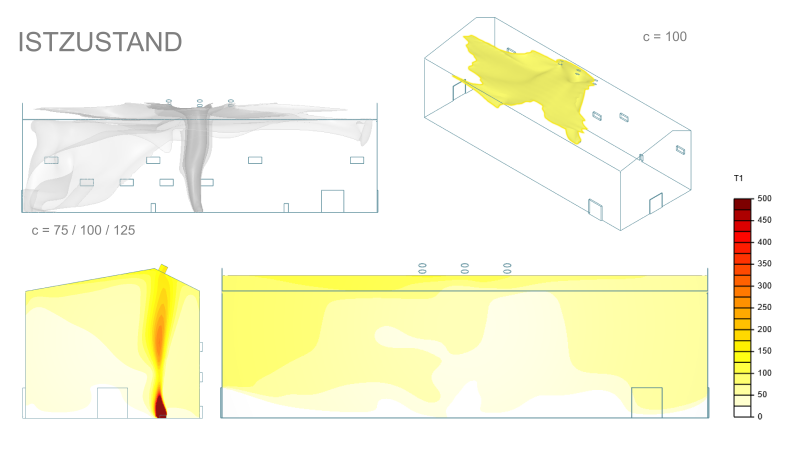 ISTZUSTAND

c = 100

c = 75 / 100 / 125

T1

500
450
400
350
300
250
200
150
100
50
0